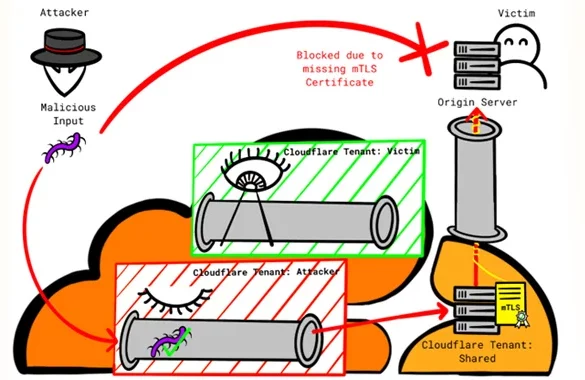 Attacker

Victim

Blocked due to missing mTLS Certificate

Malicious Input

Origin Server

Cloudflare Tenant: Victim

Cloudflare Tenant: Attacker

mTLS

Cloudflare Tenant: Shared